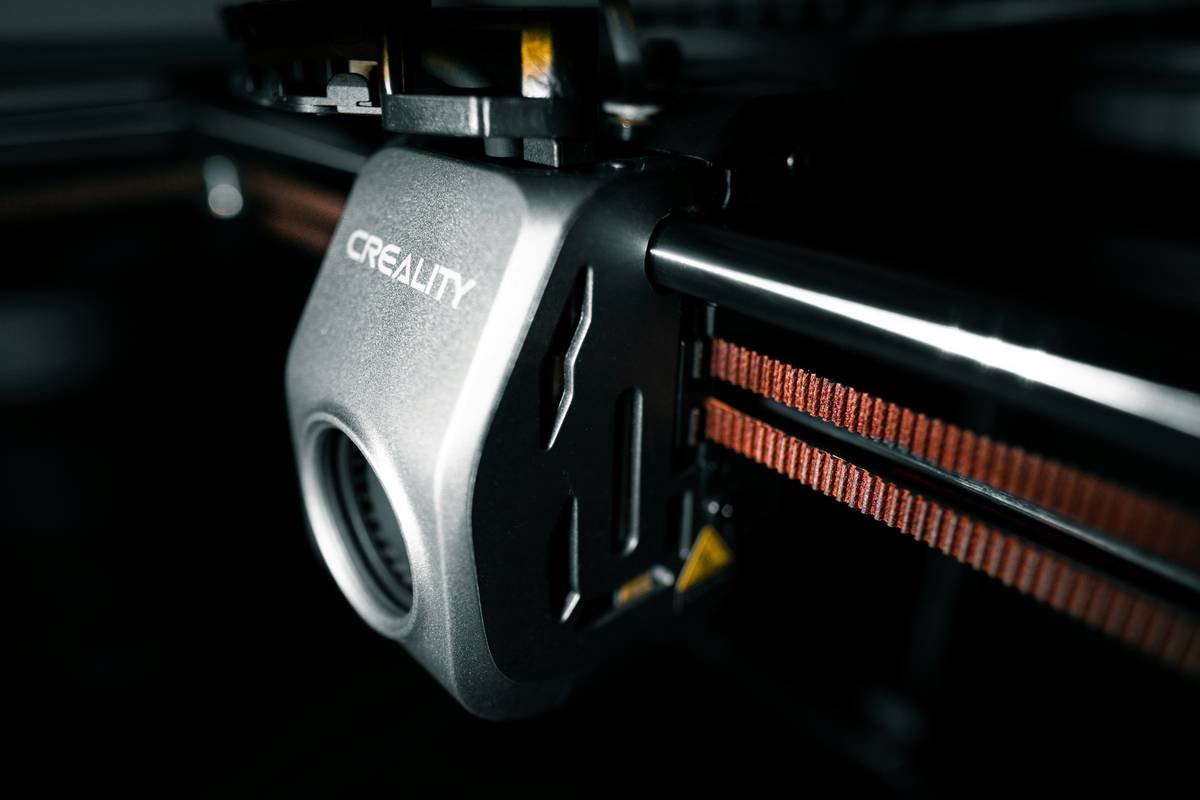 CREALITY